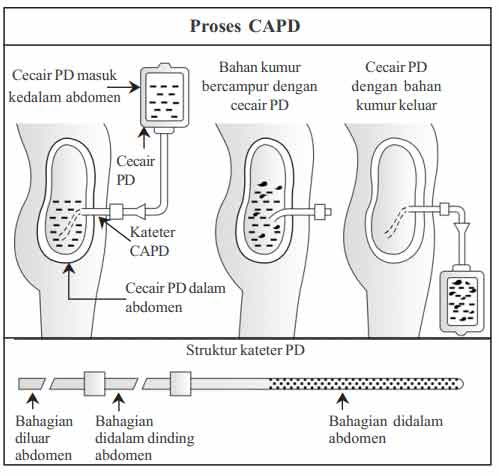 Proses CAPD

Cecair PD masuk kedalam abdomen

Cecair PD

Kateter CAPD

Cecair PD dalam abdomen

Bahan kumur bercampur dengan cecair PD

Cecair PD dengan bahan kumur keluar

Struktur kateter PD

Bahagian diluar abdomen

Bahagian didalam dinding abdomen

Bahagian didalam abdomen