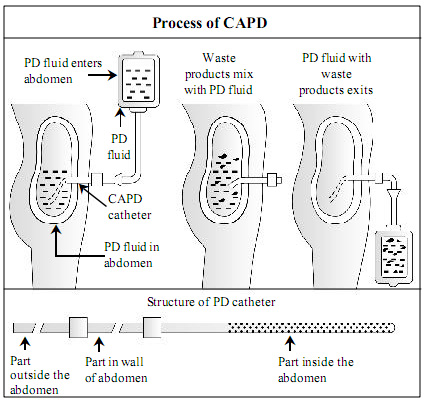 Process of CAPD

PD fluid enters abdomen

PD fluid

CAPD catheter

PD fluid in abdomen

Waste products mix with PD fluid

PD fluid with waste products exits

Structure of PD catheter

Part outside the abdomen

Part in wall of abdomen

Part inside the abdomen